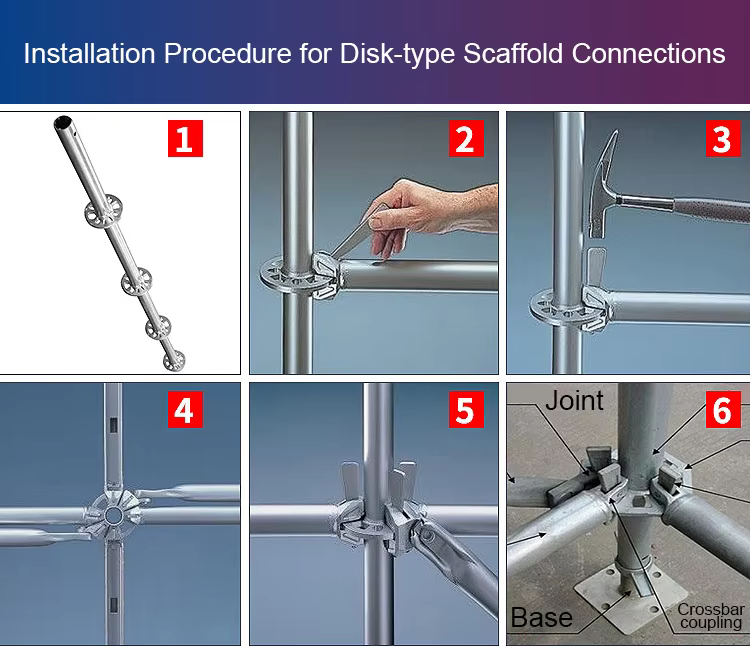 Installation Procedure for Disk-type Scaffold Connections

1

2

3

4

5

6

Joint

Base

Crossbar coupling