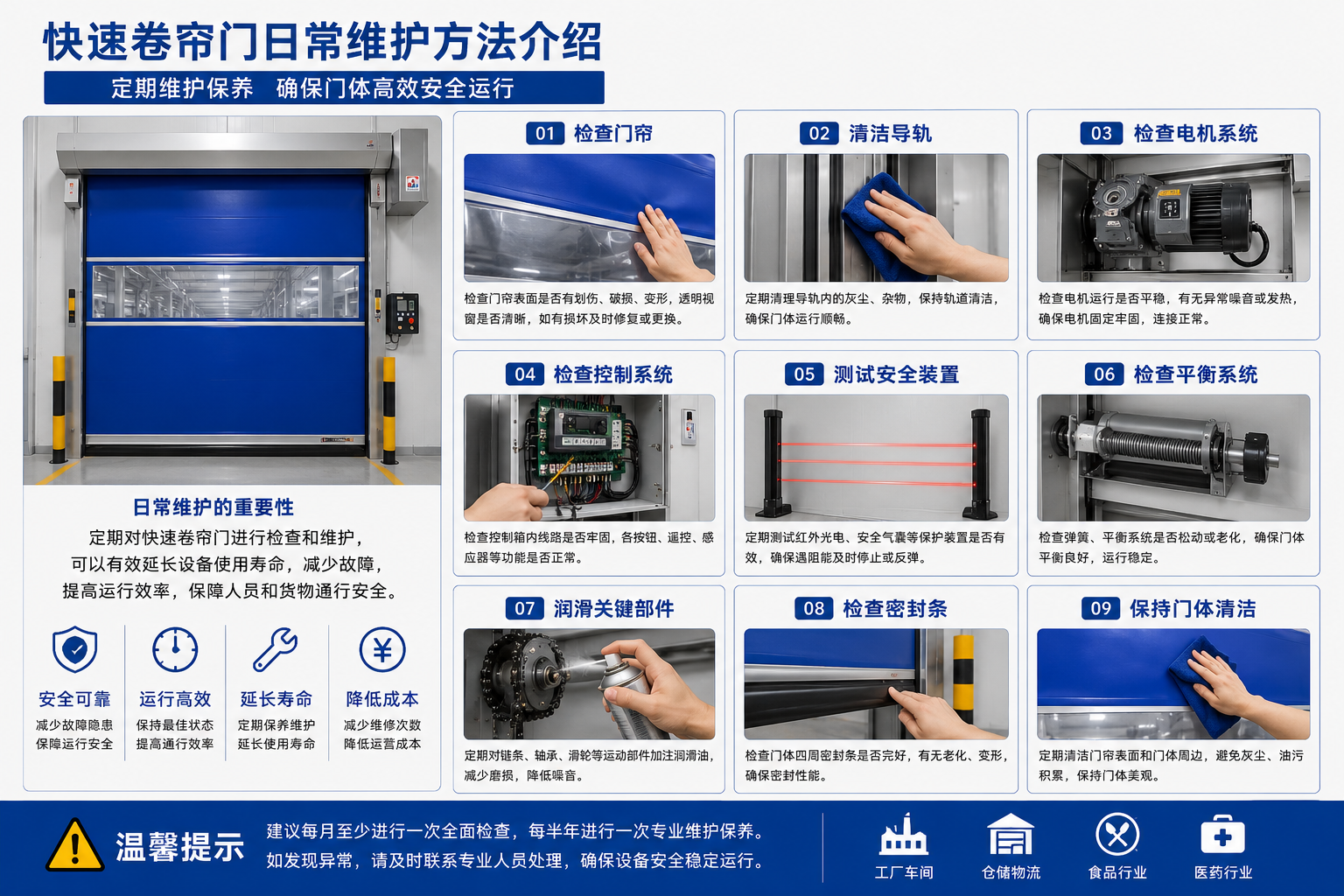 快速卷帘门日常维护方法介绍

定期维护保养　确保门体高效安全运行

日常维护的重要性

定期对快速卷帘门进行检查和维护，可以有效延长设备使用寿命，减少故障，提高运行效率，保障人员和货物通行安全。

安全可靠
减少故障隐患
保障运行安全

运行高效
保持最佳状态
提高通行效率

延长寿命
定期保养维护
延长使用寿命

降低成本
减少维修次数
降低运营成本

01 检查门帘

检查门帘表面是否有划伤、破损、变形，透明视窗是否清晰，如有损坏及时修复或更换。

02 清洁导轨

定期清理导轨内的灰尘、杂物，保持轨道清洁，确保门体运行顺畅。

03 检查电机系统

检查电机运行是否平稳，有无异常噪音或发热，确保电机固定牢固，连接正常。

04 检查控制系统

检查控制箱内线路是否牢固，各按钮、遥控、感应器等功能是否正常。

05 测试安全装置

定期测试红外光电、安全气囊等保护装置是否有效，确保遇阻能及时停止或反弹。

06 检查平衡系统

检查弹簧、平衡系统是否松动或老化，确保门体平衡良好，运行稳定。

07 润滑关键部件

定期对链条、轴承、滑轮等运动部件加注润滑油，减少磨损，降低噪音。

08 检查密封条

检查门体四周密封条是否完好，有无老化、变形，确保密封性能。

09 保持门体清洁

定期清洁门帘表面和门体周边，避免灰尘、油污积累，保持门体美观。

温馨提示

建议每月至少进行一次全面检查，每半年进行一次专业维护保养。
如发现异常，请及时联系专业人员处理，确保设备安全稳定运行。

工厂车间　仓储物流　食品行业　医药行业