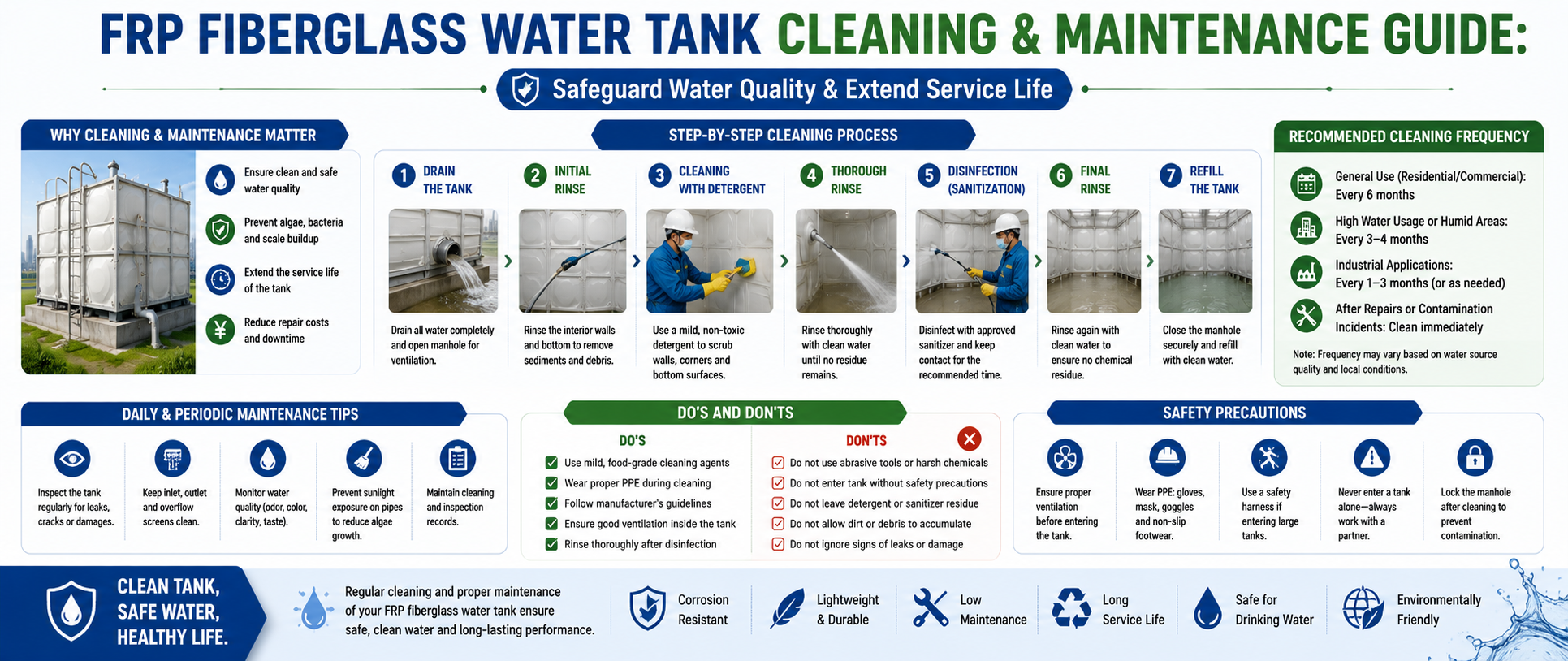 FRP FIBERGLASS WATER TANK CLEANING & MAINTENANCE GUIDE:

Safeguard Water Quality & Extend Service Life

WHY CLEANING & MAINTENANCE MATTER

Ensure clean and safe water quality

Prevent algae, bacteria and scale buildup

Extend the service life of the tank

Reduce repair costs and downtime

STEP-BY-STEP CLEANING PROCESS

1 DRAIN THE TANK
Drain all water completely and open manhole for ventilation.

2 INITIAL RINSE
Rinse the interior walls and bottom to remove sediments and debris.

3 CLEANING WITH DETERGENT
Use a mild, non-toxic detergent to scrub walls, corners and bottom surfaces.

4 THOROUGH RINSE
Rinse thoroughly with clean water until no residue remains.

5 DISINFECTION (SANITIZATION)
Disinfect with approved sanitizer and keep contact for the recommended time.

6 FINAL RINSE
Rinse again with clean water to ensure no chemical residue.

7 REFILL THE TANK
Close the manhole securely and refill with clean water.

RECOMMENDED CLEANING FREQUENCY

General Use (Residential/Commercial): Every 6 months

High Water Usage or Humid Areas: Every 3–4 months

Industrial Applications: Every 1–3 months (or as needed)

After Repairs or Contamination Incidents: Clean immediately

Note: Frequency may vary based on water source quality and local conditions.

DAILY & PERIODIC MAINTENANCE TIPS

Inspect the tank regularly for leaks, cracks or damages.

Keep inlet, outlet and overflow screens clean.

Monitor water quality (odor, color, clarity, taste).

Prevent sunlight exposure on pipes to reduce algae growth.

Maintain cleaning and inspection records.

DO'S AND DON'TS

DO'S
Use mild, food-grade cleaning agents
Wear proper PPE during cleaning
Follow manufacturer's guidelines
Ensure good ventilation inside the tank
Rinse thoroughly after disinfection

DON'TS
Do not use abrasive tools or harsh chemicals
Do not enter tank without safety precautions
Do not leave detergent or sanitizer residue
Do not allow dirt or debris to accumulate
Do not ignore signs of leaks or damage

SAFETY PRECAUTIONS

Ensure proper ventilation before entering the tank.

Wear PPE: gloves, mask, goggles and non-slip footwear.

Use a safety harness if entering large tanks.

Never enter a tank alone—always work with a partner.

Lock the manhole after cleaning to prevent contamination.

CLEAN TANK, SAFE WATER, HEALTHY LIFE.

Regular cleaning and proper maintenance of your FRP fiberglass water tank ensure safe, clean water and long-lasting performance.

Corrosion Resistant

Lightweight & Durable

Low Maintenance

Long Service Life

Safe for Drinking Water

Environmentally Friendly