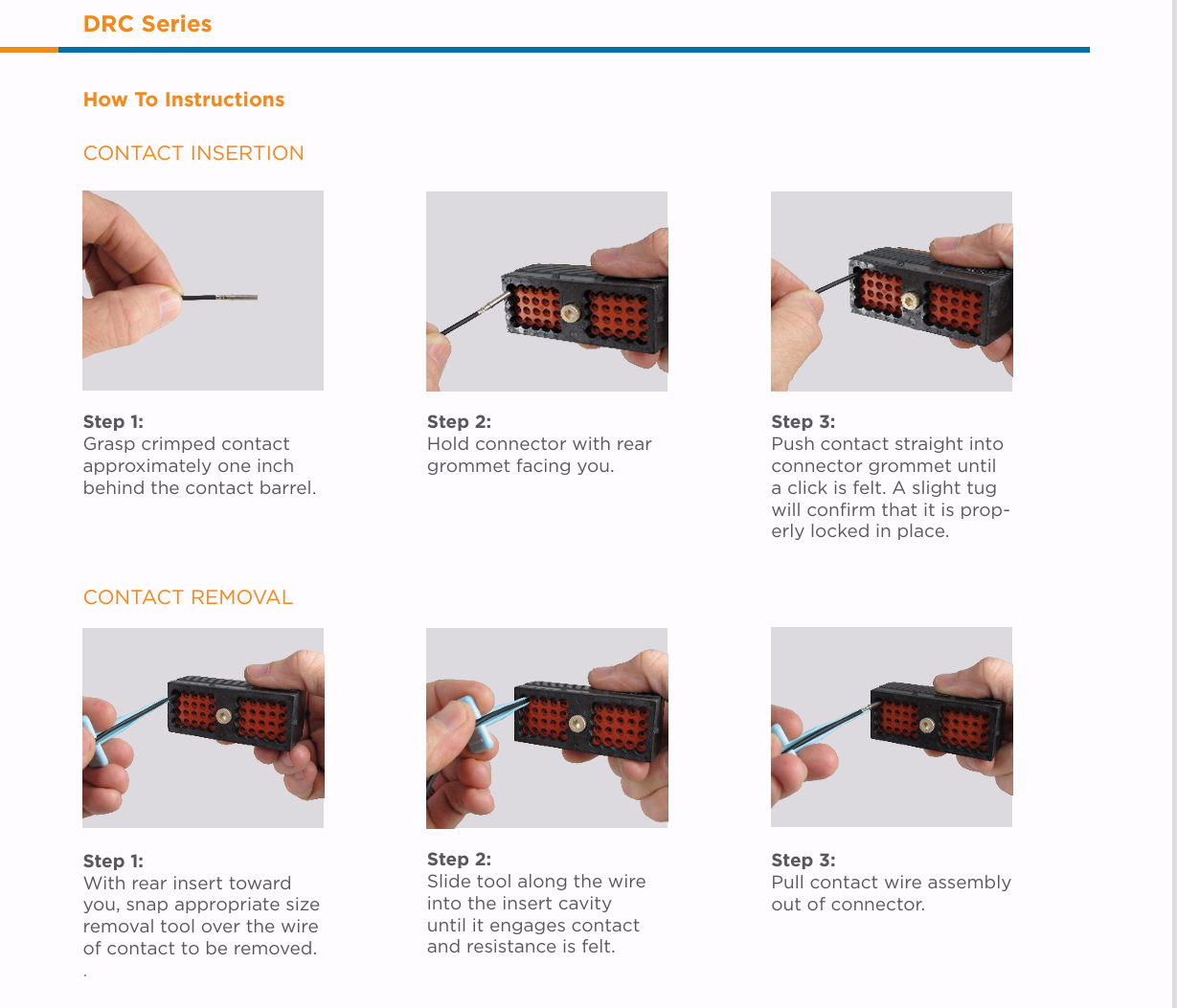 DRC Series

How To Instructions

CONTACT INSERTION

Step 1:
Grasp crimped contact approximately one inch behind the contact barrel.

Step 2:
Hold connector with rear grommet facing you.

Step 3:
Push contact straight into connector grommet until a click is felt. A slight tug will confirm that it is properly locked in place.

CONTACT REMOVAL

Step 1:
With rear insert toward you, snap appropriate size removal tool over the wire of contact to be removed.

Step 2:
Slide tool along the wire into the insert cavity until it engages contact and resistance is felt.

Step 3:
Pull contact wire assembly out of connector.