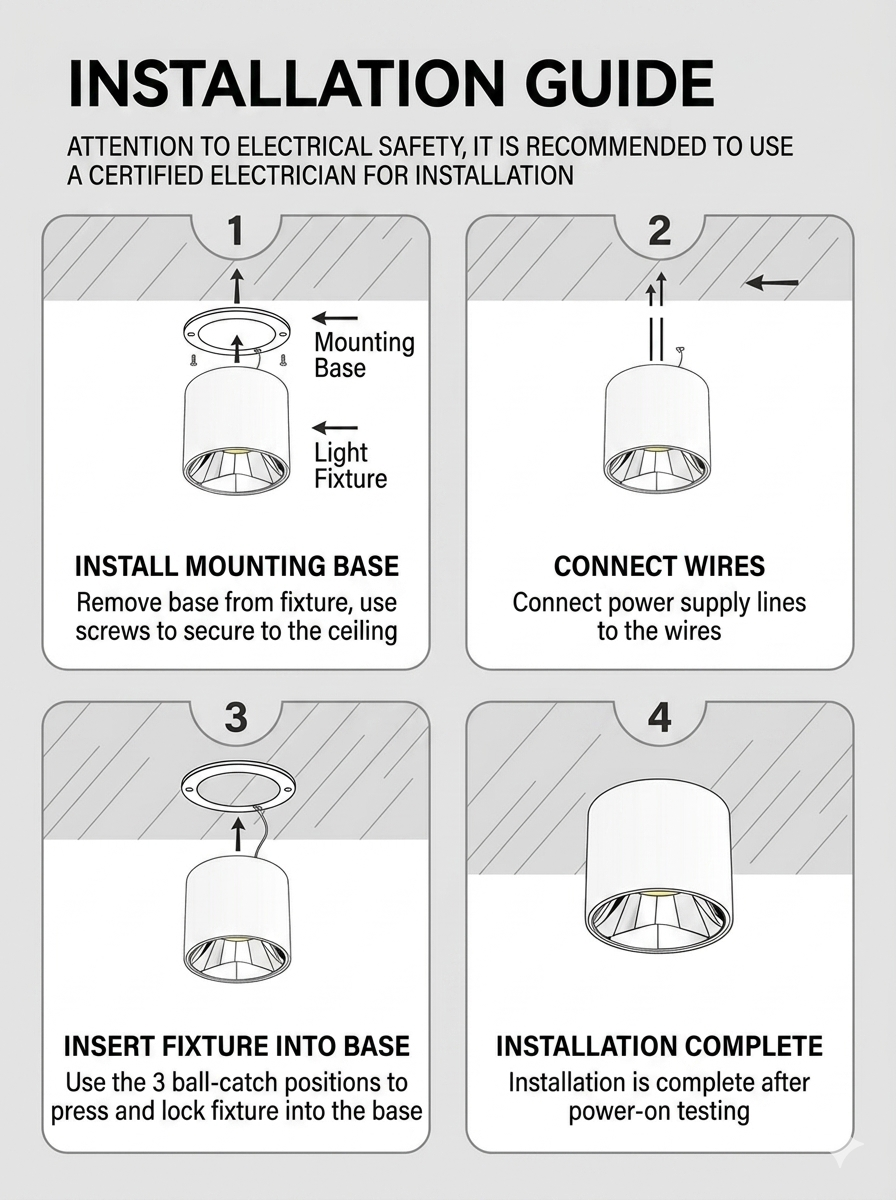 INSTALLATION GUIDE

ATTENTION TO ELECTRICAL SAFETY, IT IS RECOMMENDED TO USE A CERTIFIED ELECTRICIAN FOR INSTALLATION

1

Mounting Base

Light Fixture

INSTALL MOUNTING BASE

Remove base from fixture, use screws to secure to the ceiling

2

CONNECT WIRES

Connect power supply lines to the wires

3

INSERT FIXTURE INTO BASE

Use the 3 ball-catch positions to press and lock fixture into the base

4

INSTALLATION COMPLETE

Installation is complete after power-on testing